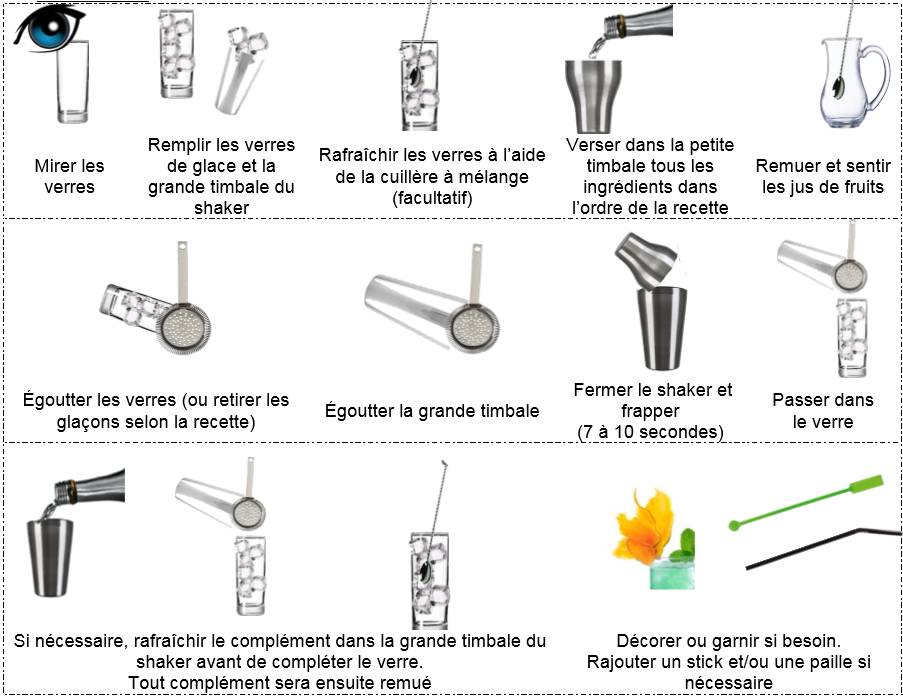 Mirer les verres

Remplir les verres de glace et la grande timbale du shaker

Rafraîchir les verres à l'aide de la cuillère à mélange (facultatif)

Verser dans la petite timbale tous les ingrédients dans l'ordre de la recette

Remuer et sentir les jus de fruits

Égoutter les verres (ou retirer les glaçons selon la recette)

Égoutter la grande timbale

Fermer le shaker et frapper (7 à 10 secondes)

Passer dans le verre

Si nécessaire, rafraîchir le complément dans la grande timbale du shaker avant de compléter le verre. Tout complément sera ensuite remué

Décorer ou garnir si besoin. Rajouter un stick et/ou une paille si nécessaire